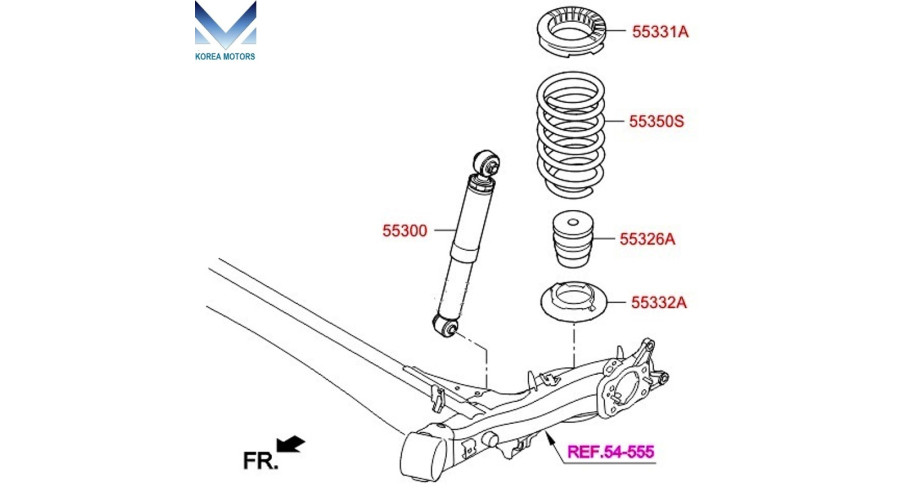 KOREA MOTORS

55331A

55350S

55300

55326A

55332A

FR.

REF.54-555